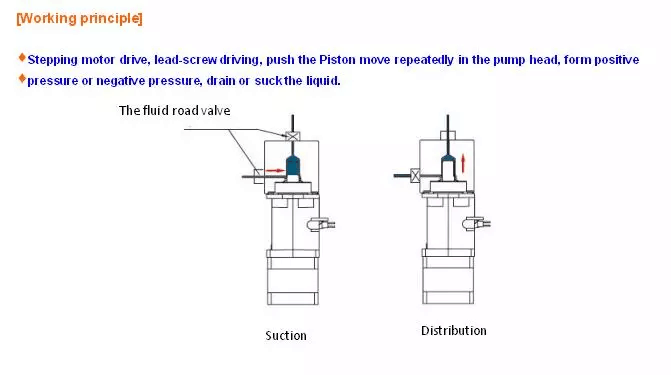 [Working principle]

♦Stepping motor drive, lead-screw driving, push the Piston move repeatedly in the pump head, form positive
♦pressure or negative pressure, drain or suck the liquid.

The fluid road valve

Suction

Distribution