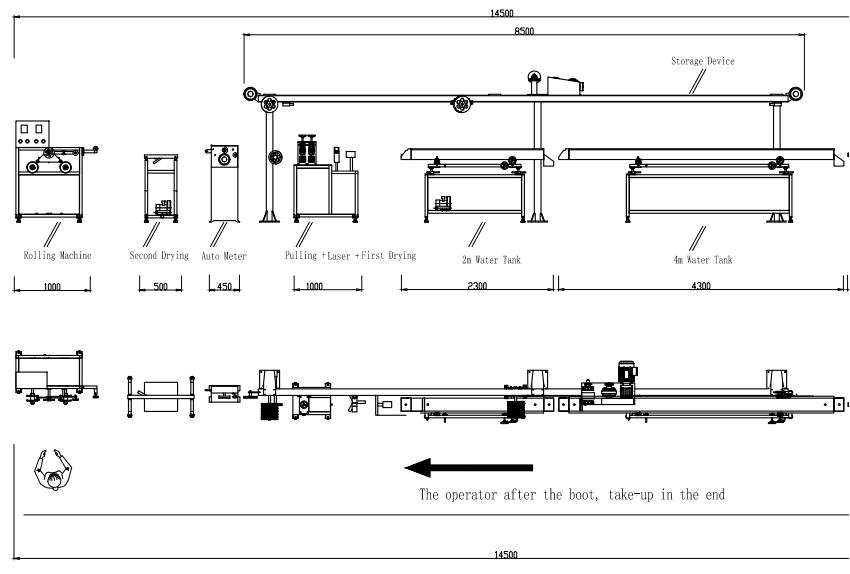 14500

8500

Storage Device

Rolling Machine

Second Drying

Auto Meter

Pulling +Laser +First Drying

2m Water Tank

4m Water Tank

1000

500

450

1000

2300

4300

The operator after the boot, take-up in the end

14500